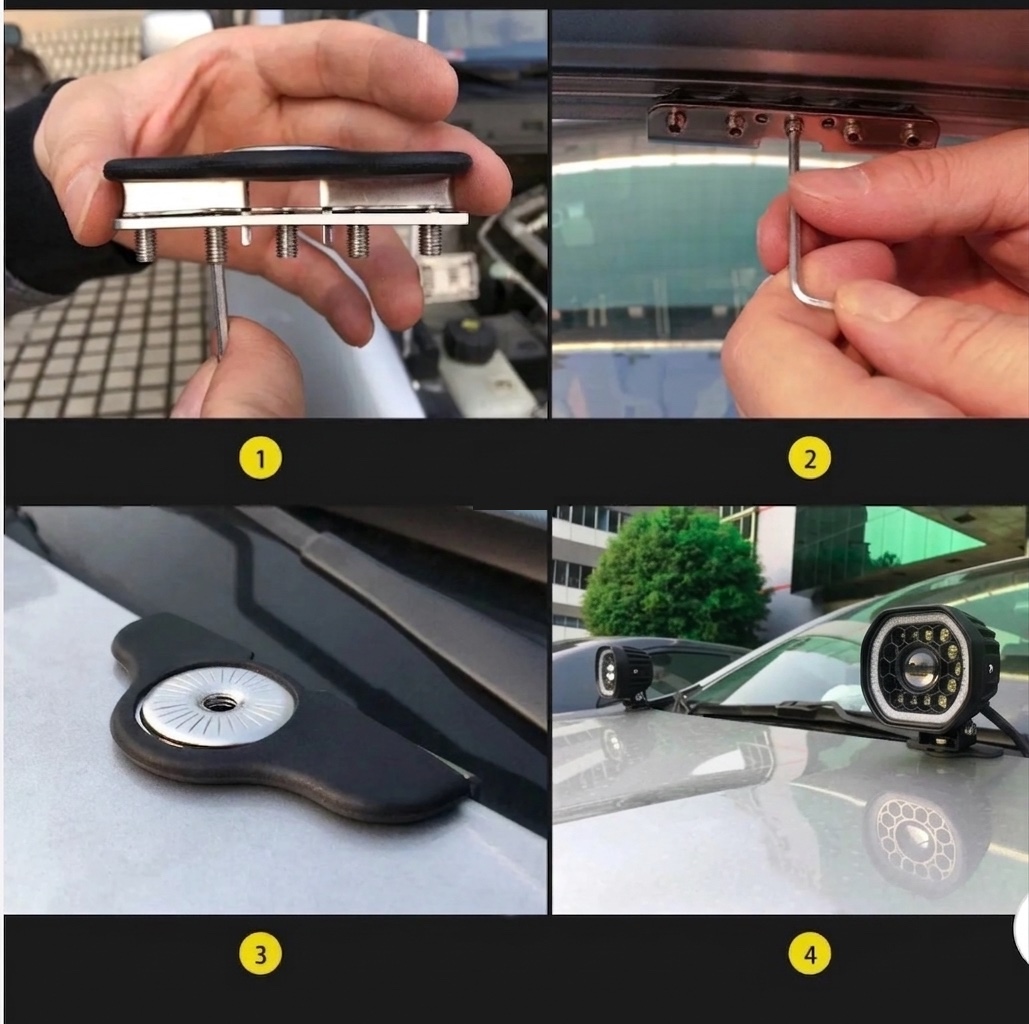 1

2

3

4