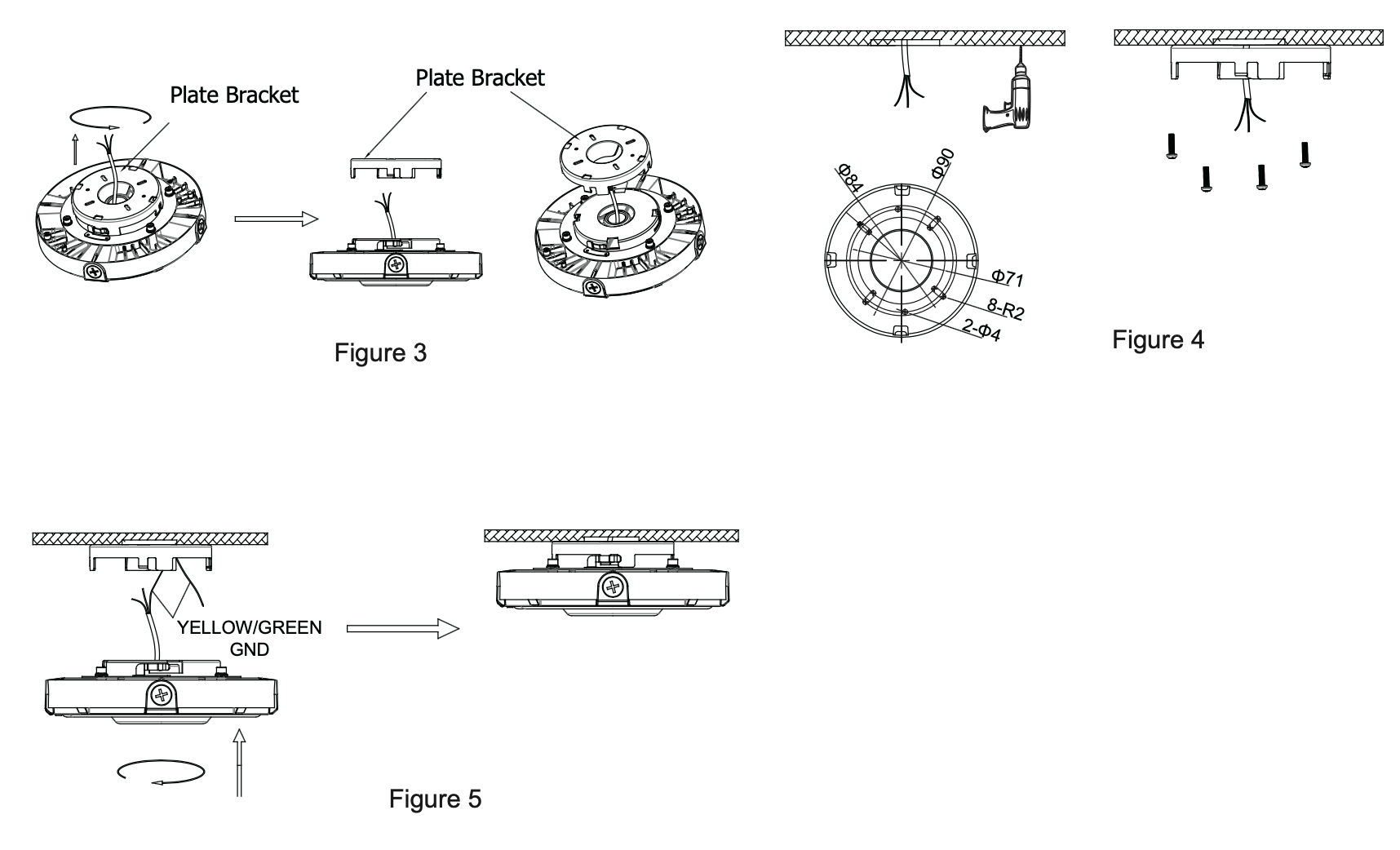 Plate Bracket

Plate Bracket

Figure 3

Φ84

Φ90

Φ71

8-R2

2-Φ4

Figure 4

YELLOW/GREEN
GND

Figure 5