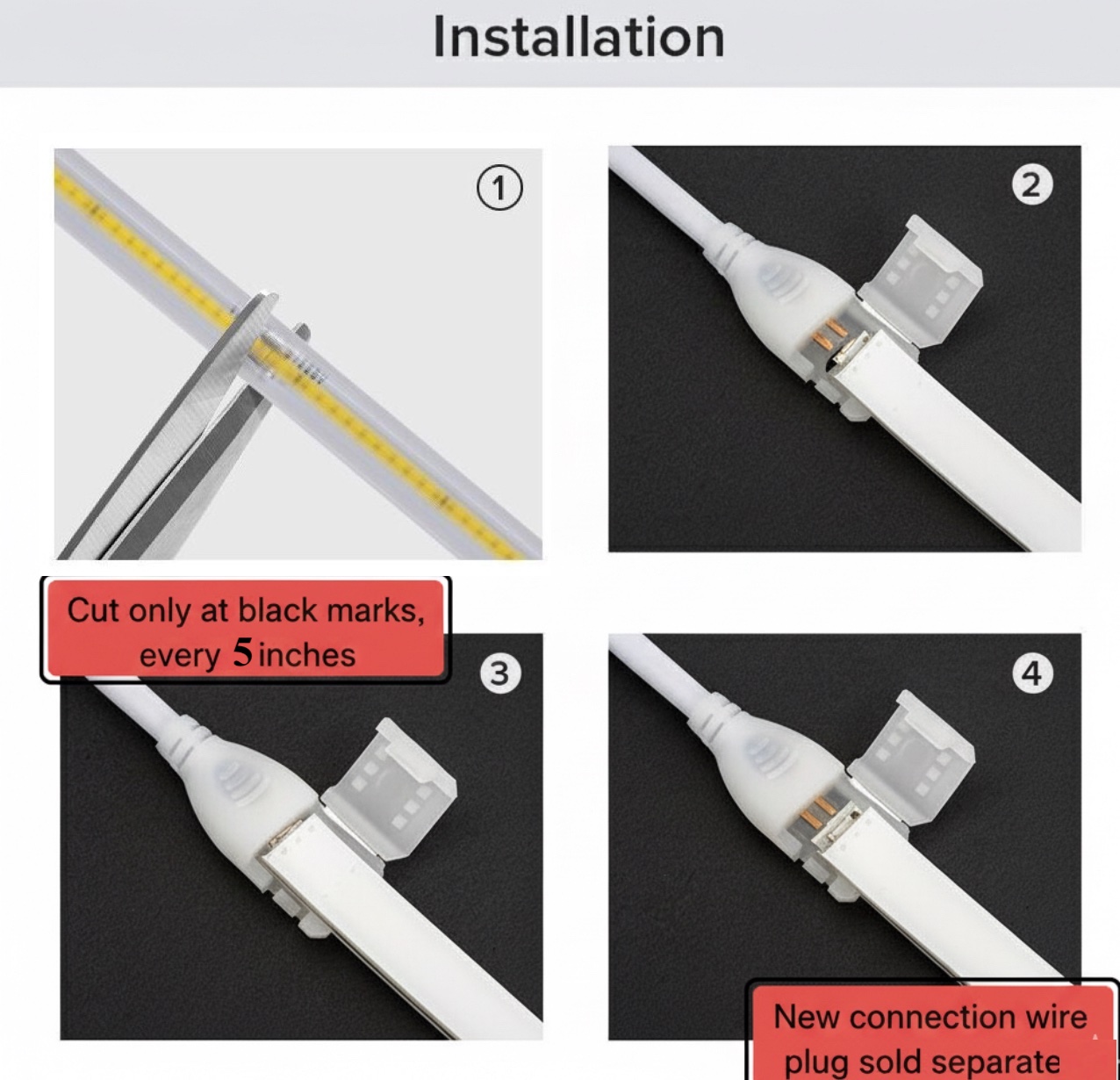 Installation

①

②

Cut only at black marks, every 5 inches

③

④

New connection wire plug sold separate