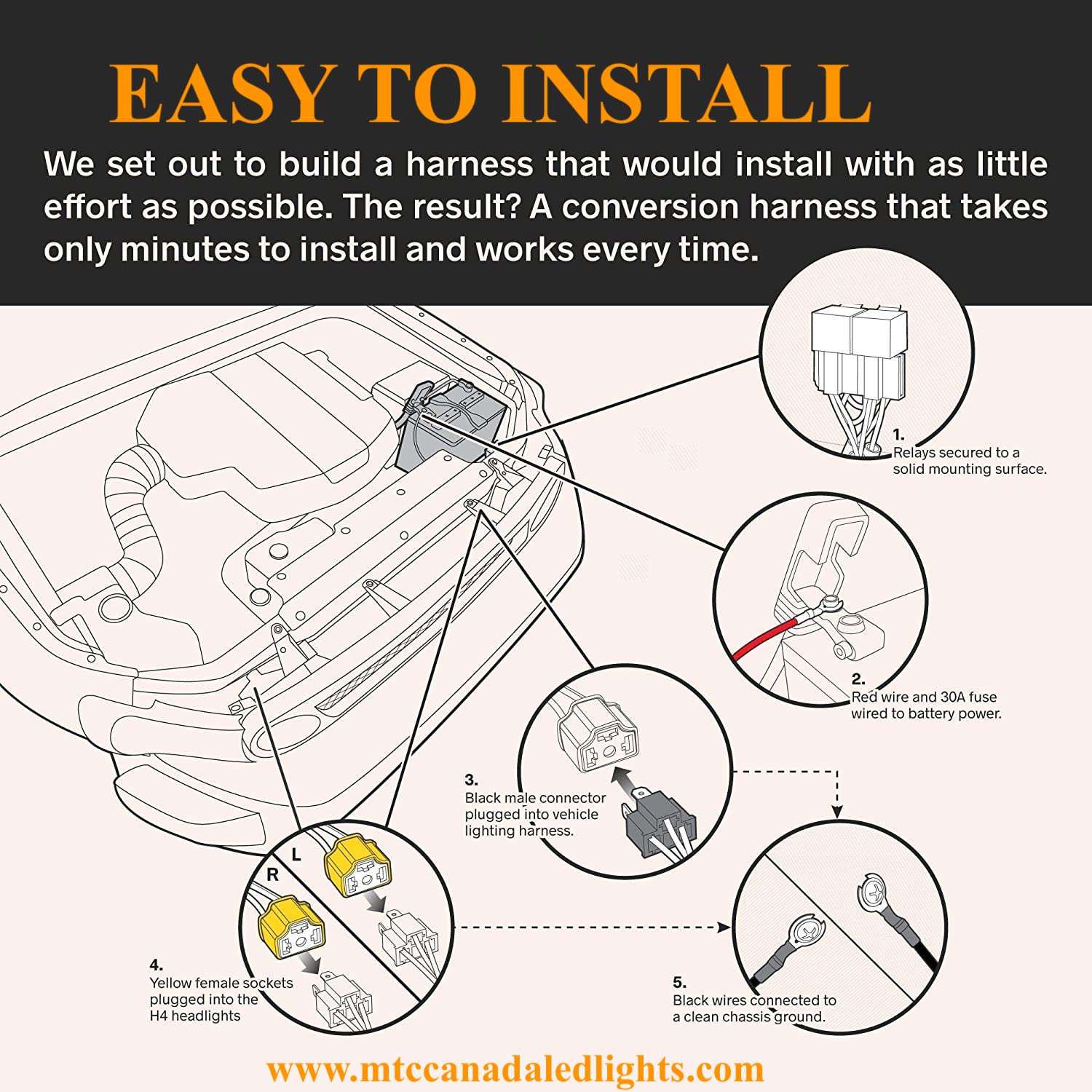 EASY TO INSTALL

We set out to build a harness that would install with as little effort as possible. The result? A conversion harness that takes only minutes to install and works every time.

1.
Relays secured to a solid mounting surface.

2.
Red wire and 30A fuse wired to battery power.

3.
Black male connector plugged into vehicle lighting harness.

L

R

4.
Yellow female sockets plugged into the H4 headlights

5.
Black wires connected to a clean chassis ground.

www.mtccanadaledlights.com