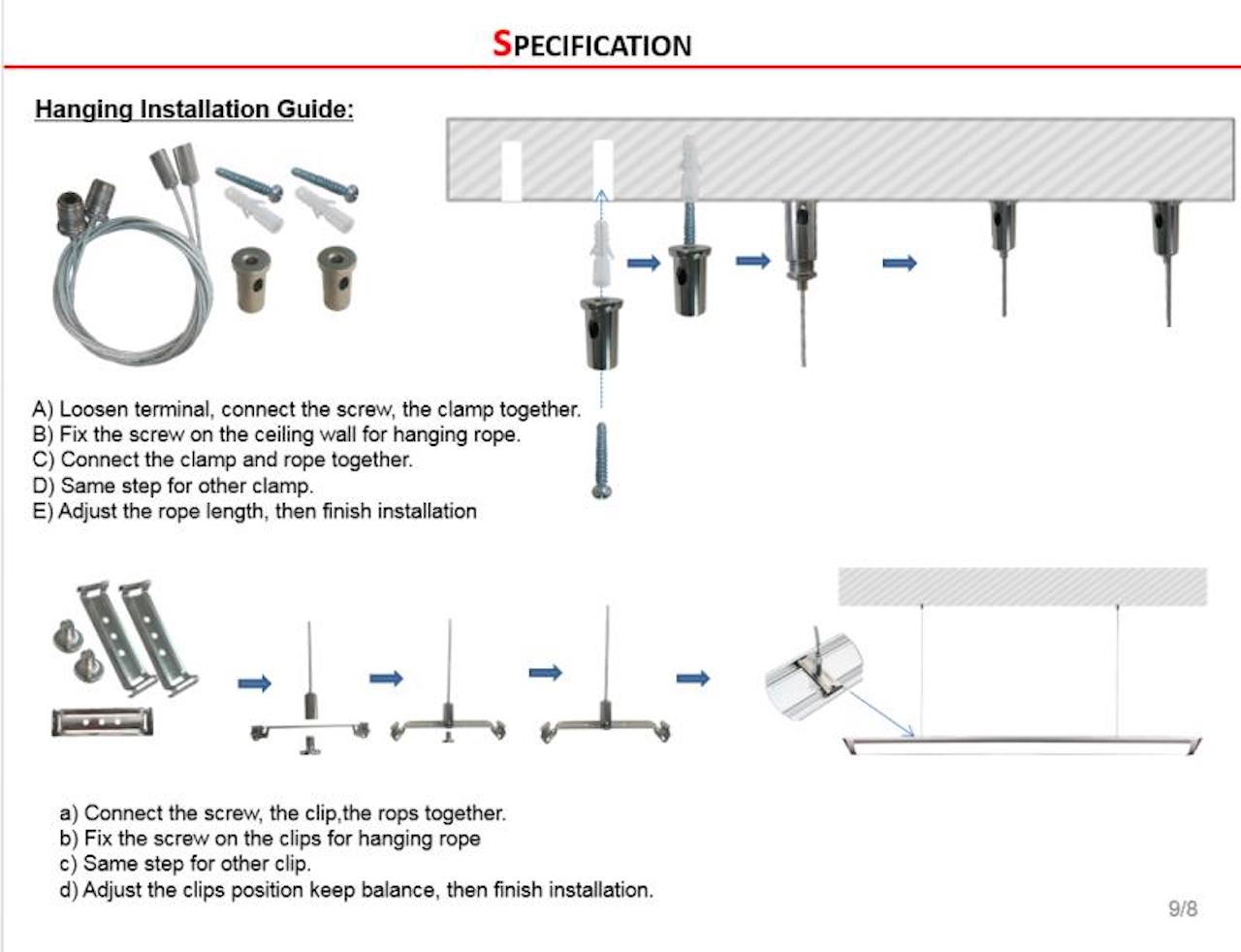 SPECIFICATION

Hanging Installation Guide:

A) Loosen terminal, connect the screw, the clamp together.
B) Fix the screw on the ceiling wall for hanging rope.
C) Connect the clamp and rope together.
D) Same step for other clamp.
E) Adjust the rope length, then finish installation

a) Connect the screw, the clip,the rops together.
b) Fix the screw on the clips for hanging rope
c) Same step for other clip.
d) Adjust the clips position keep balance, then finish installation.

9/8